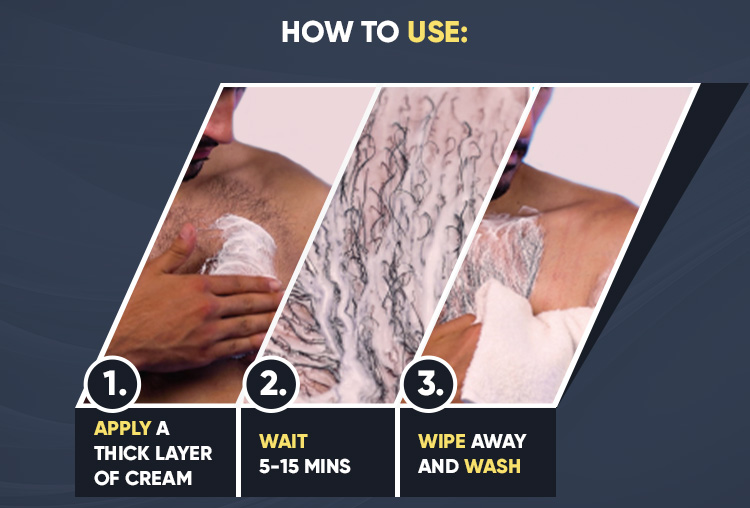 HOW TO USE:

1.

APPLY A THICK LAYER OF CREAM

2.

WAIT 5-15 MINS

3.

WIPE AWAY AND WASH